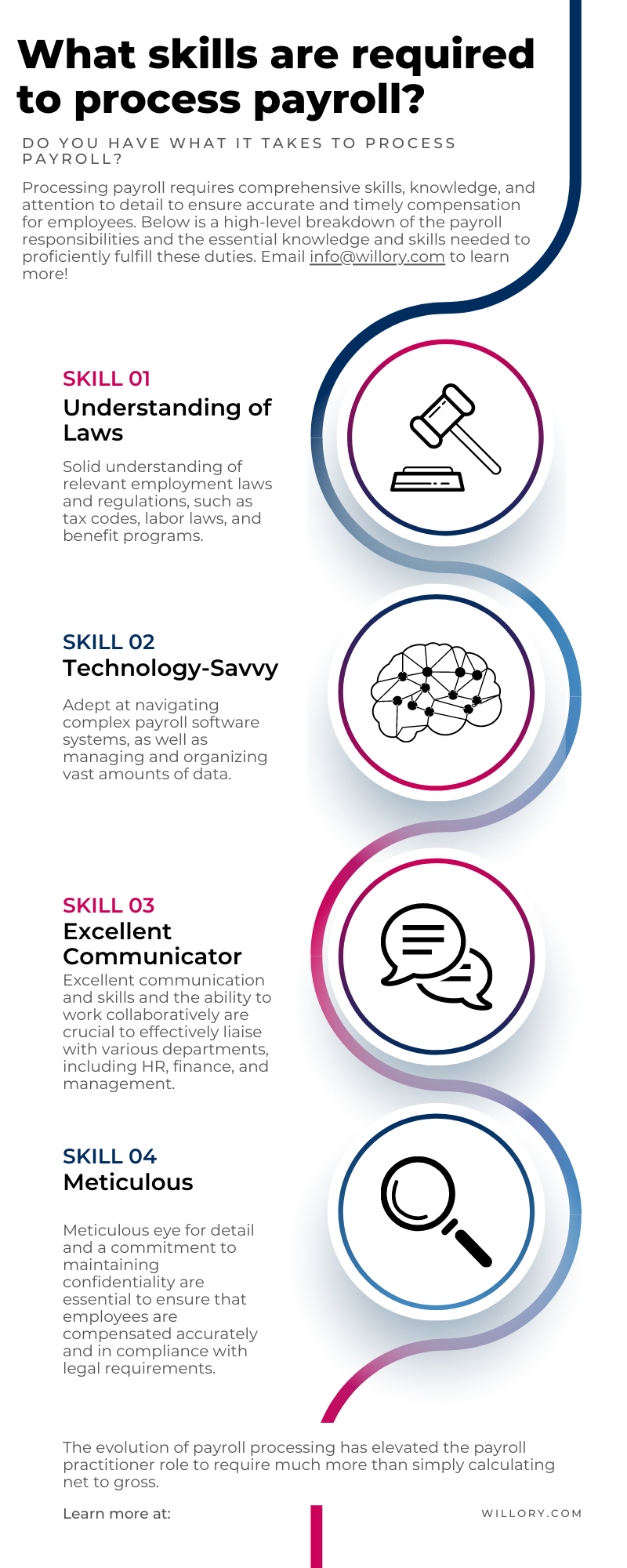 What skills are required to process payroll?

DO YOU HAVE WHAT IT TAKES TO PROCESS PAYROLL?

Processing payroll requires comprehensive skills, knowledge, and attention to detail to ensure accurate and timely compensation for employees. Below is a high-level breakdown of the payroll responsibilities and the essential knowledge and skills needed to proficiently fulfill these duties. Email info@willory.com to learn more!

SKILL 01
Understanding of Laws

Solid understanding of relevant employment laws and regulations, such as tax codes, labor laws, and benefit programs.

SKILL 02
Technology-Savvy

Adept at navigating complex payroll software systems, as well as managing and organizing vast amounts of data.

SKILL 03
Excellent Communicator

Excellent communication and skills and the ability to work collaboratively are crucial to effectively liaise with various departments, including HR, finance, and management.

SKILL 04
Meticulous

Meticulous eye for detail and a commitment to maintaining confidentiality are essential to ensure that employees are compensated accurately and in compliance with legal requirements.

The evolution of payroll processing has elevated the payroll practitioner role to require much more than simply calculating net to gross.

Learn more at:

WILLORY.COM